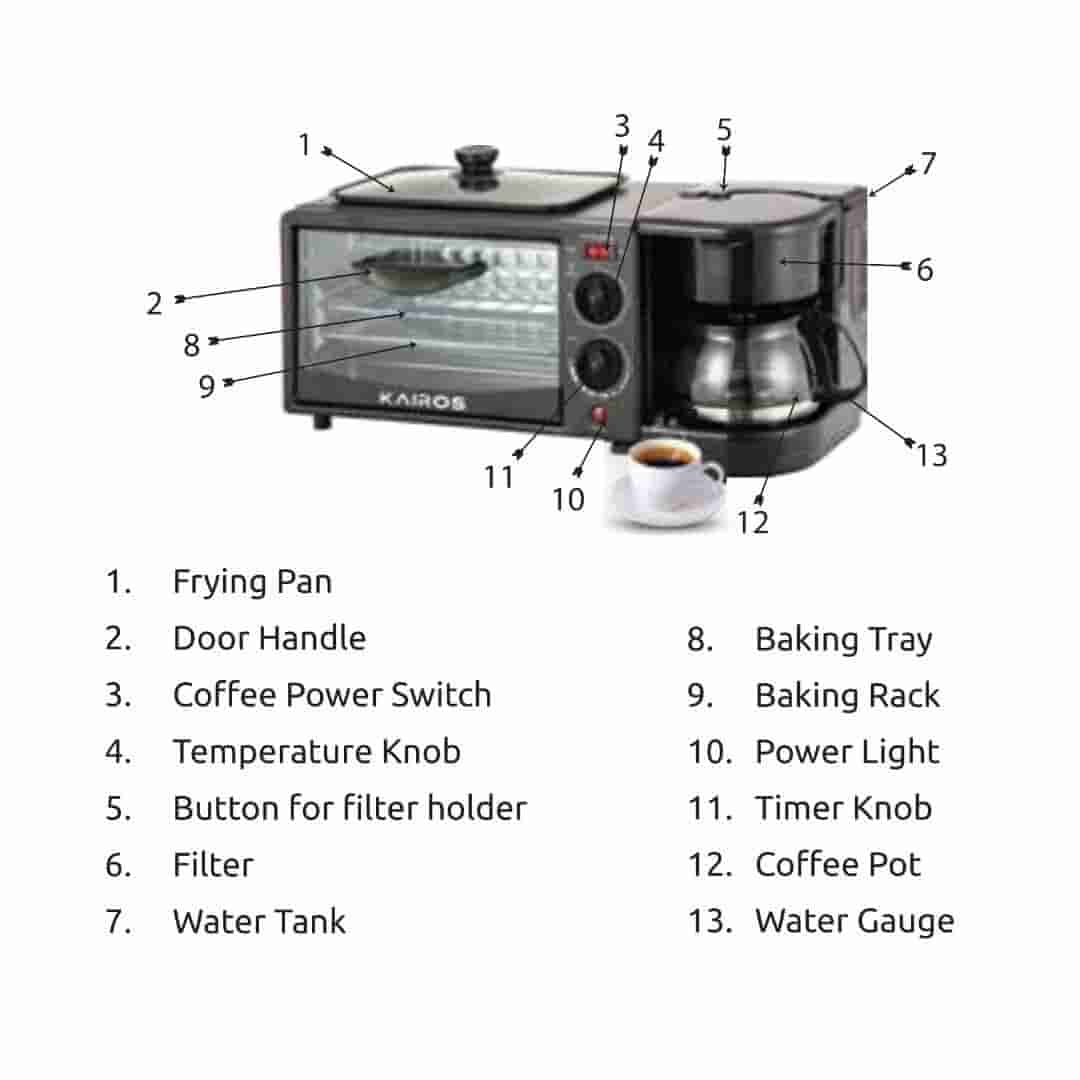 1
3
4
5
7
2
6
8
9
KAIROS
11
10
12
13

1. Frying Pan
2. Door Handle
3. Coffee Power Switch
4. Temperature Knob
5. Button for filter holder
6. Filter
7. Water Tank

8. Baking Tray
9. Baking Rack
10. Power Light
11. Timer Knob
12. Coffee Pot
13. Water Gauge