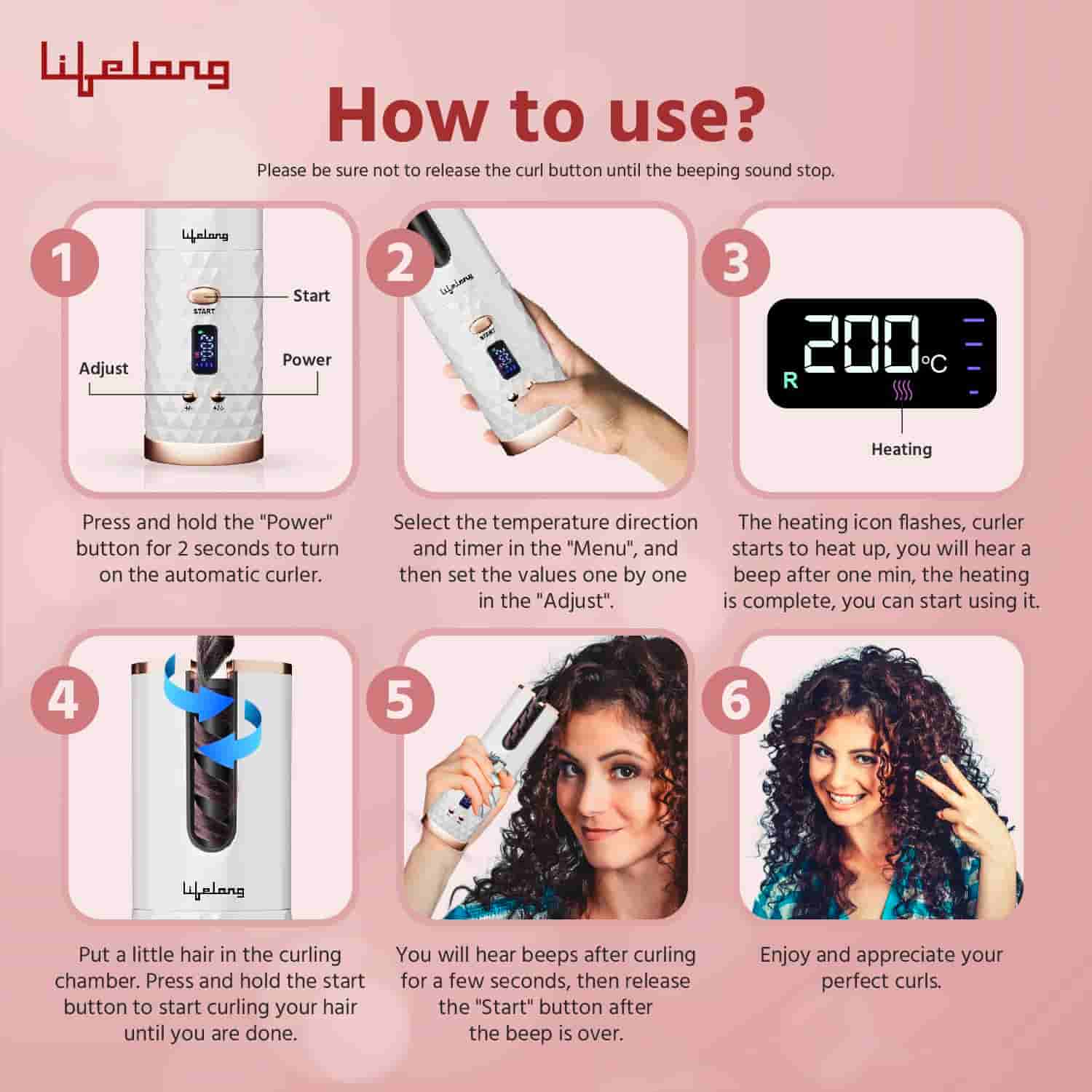 Lifelong

How to use?

Please be sure not to release the curl button until the beeping sound stop.

1

Lifelong

Start

START

Adjust

Power

Press and hold the "Power" button for 2 seconds to turn on the automatic curler.

2

Lifelong

START

Select the temperature direction and timer in the "Menu", and then set the values one by one in the "Adjust".

3

R 200°C

Heating

The heating icon flashes, curler starts to heat up, you will hear a beep after one min, the heating is complete, you can start using it.

4

Lifelong

Put a little hair in the curling chamber. Press and hold the start button to start curling your hair until you are done.

5

You will hear beeps after curling for a few seconds, then release the "Start" button after the beep is over.

6

Enjoy and appreciate your perfect curls.