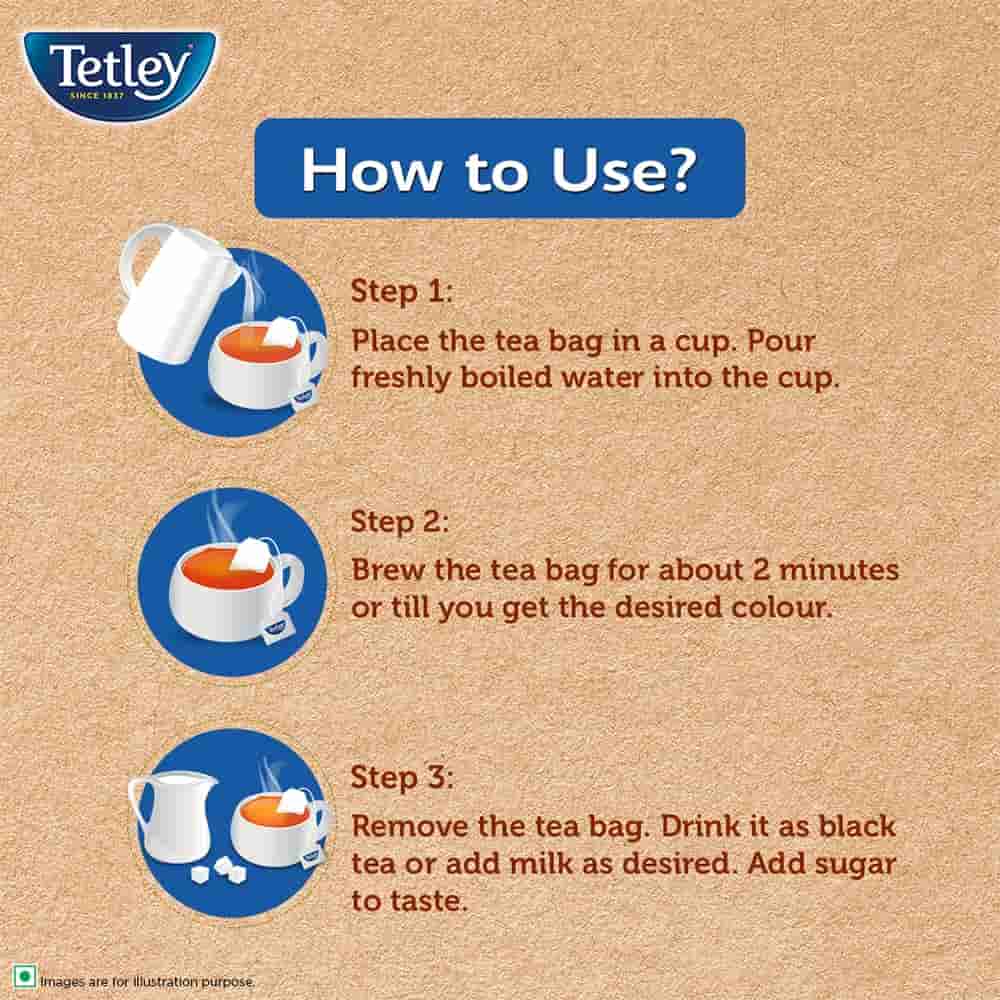 Tetley
SINCE 1837

How to Use?

Step 1:
Place the tea bag in a cup. Pour freshly boiled water into the cup.

Step 2:
Brew the tea bag for about 2 minutes or till you get the desired colour.

Step 3:
Remove the tea bag. Drink it as black tea or add milk as desired. Add sugar to taste.

Images are for illustration purpose.