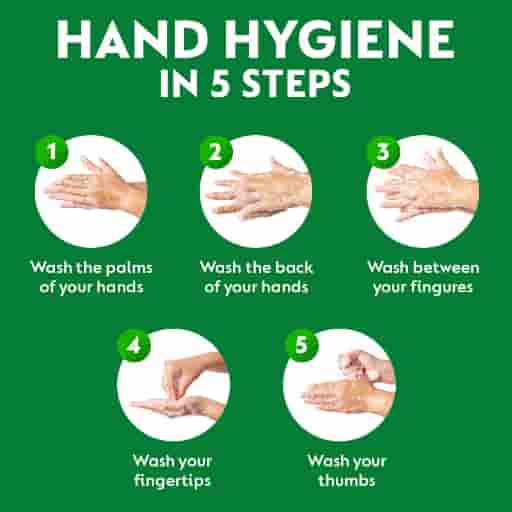 HAND HYGIENE
IN 5 STEPS

1
Wash the palms of your hands

2
Wash the back of your hands

3
Wash between your fingures

4
Wash your fingertips

5
Wash your thumbs